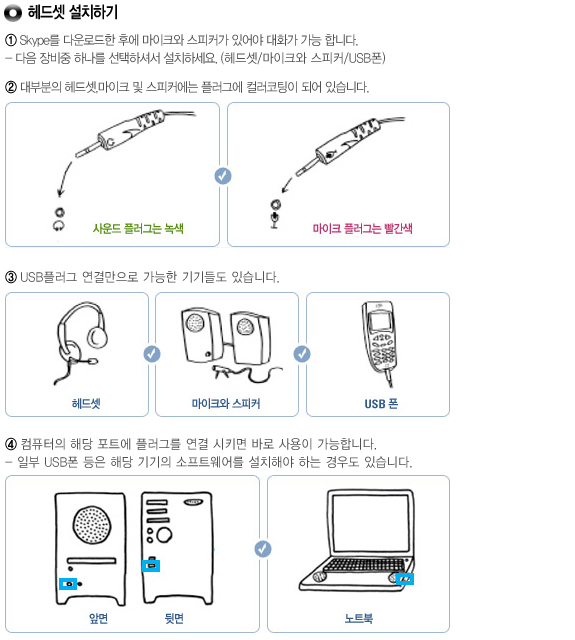 헤드셋 설치하기

① Skype를 다운로드한 후에 마이크와 스피커가 있어야 대화가 가능 합니다.
– 다음 장비중 하나를 선택하셔서 설치하세요. (헤드셋/마이크와 스피커/USB폰)

② 대부분의 헤드셋,마이크 및 스피커에는 플러그에 컬러코팅이 되어 있습니다.

사운드 플러그는 녹색

마이크 플러그는 빨간색

③ USB플러그 연결만으로 가능한 기기들도 있습니다.

헤드셋

마이크와 스피커

USB 폰

④ 컴퓨터의 해당 포트에 플러그를 연결 시키면 바로 사용이 가능합니다.
– 일부 USB폰 등은 해당 기기의 소프트웨어를 설치해야 하는 경우도 있습니다.

앞면

뒷면

노트북